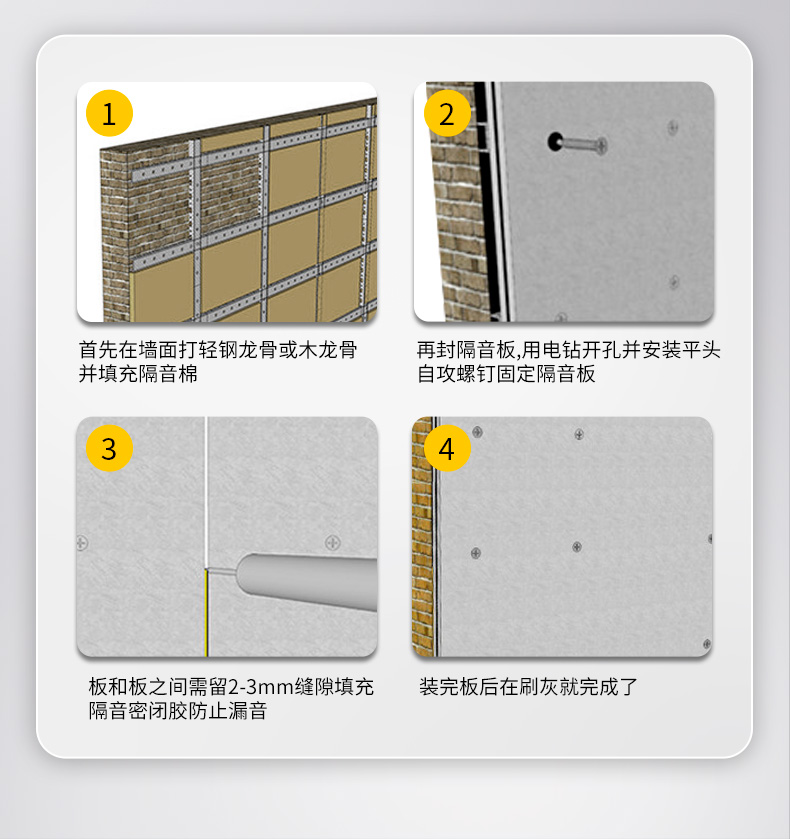 1

首先在墙面打轻钢龙骨或木龙骨并填充隔音棉

2

再封隔音板,用电钻开孔并安装平头自攻螺钉固定隔音板

3

板和板之间需留2-3mm缝隙填充隔音密闭胶防止漏音

4

装完板后在刷灰就完成了