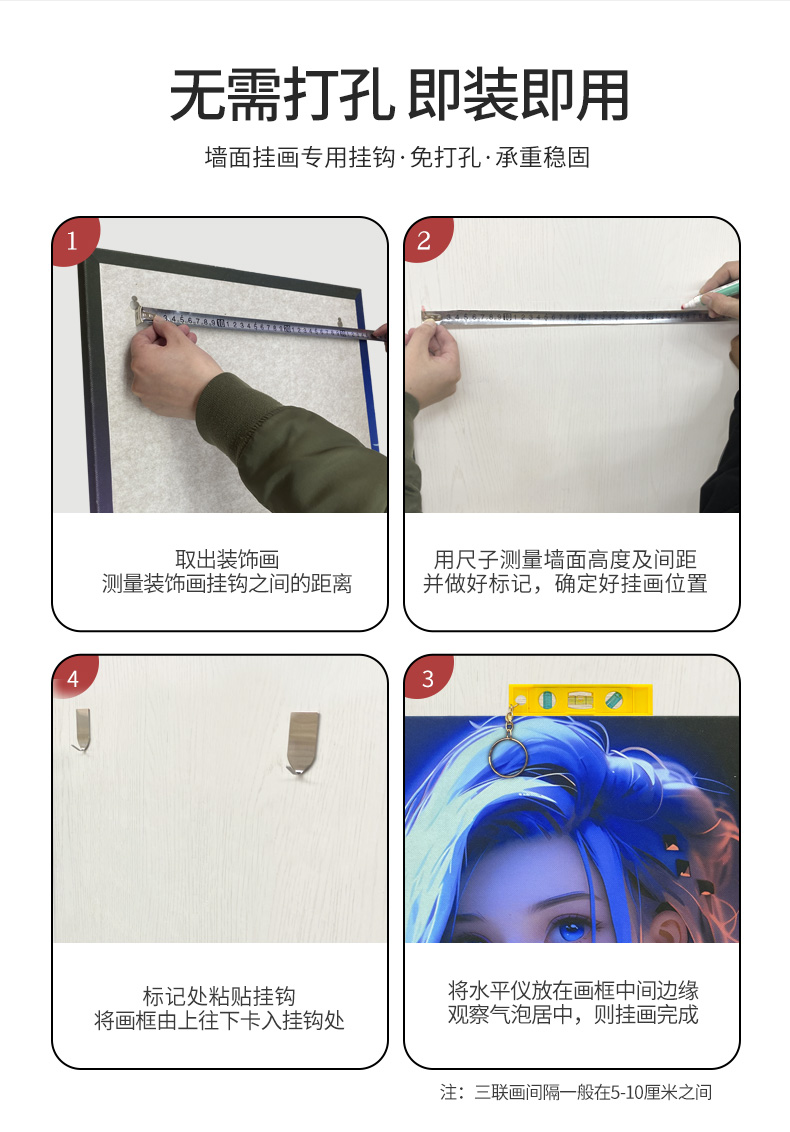 无需打孔 即装即用

墙面挂画专用挂钩·免打孔·承重稳固

1

取出装饰画
测量装饰画挂钩之间的距离

2

用尺子测量墙面高度及间距
并做好标记，确定好挂画位置

4

标记处粘贴挂钩
将画框由上往下卡入挂钩处

3

将水平仪放在画框中间边缘
观察气泡居中，则挂画完成

注：三联画间隔一般在5-10厘米之间